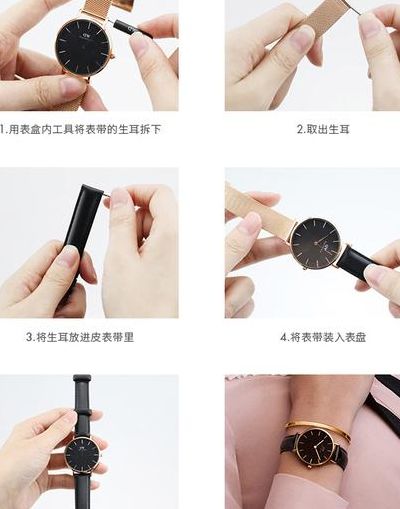 1.用表盒内工具将表带的生耳拆下

2.取出生耳

3.将生耳放进皮表带里

4.将表带装入表盘