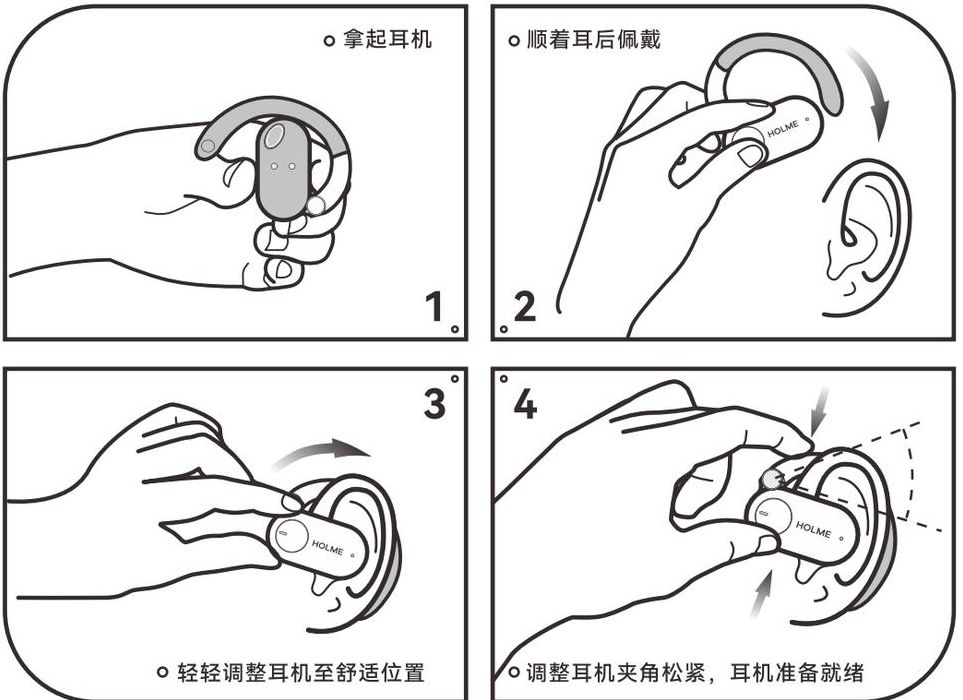 拿起耳机

1

顺着耳后佩戴

HOLME

2

3

HOLME

轻轻调整耳机至舒适位置

4

HOLME

调整耳机夹角松紧，耳机准备就绪