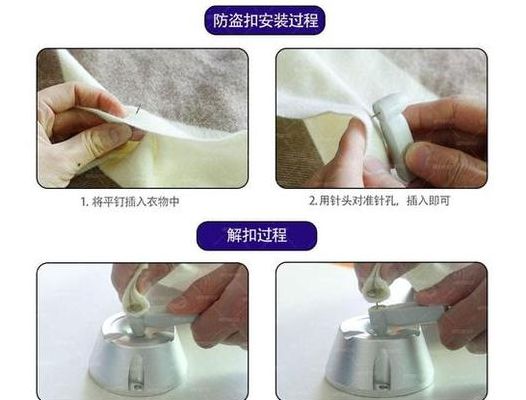 防盗扣安装过程

1. 将平钉插入衣物中

2. 用针头对准针孔，插入即可

解扣过程