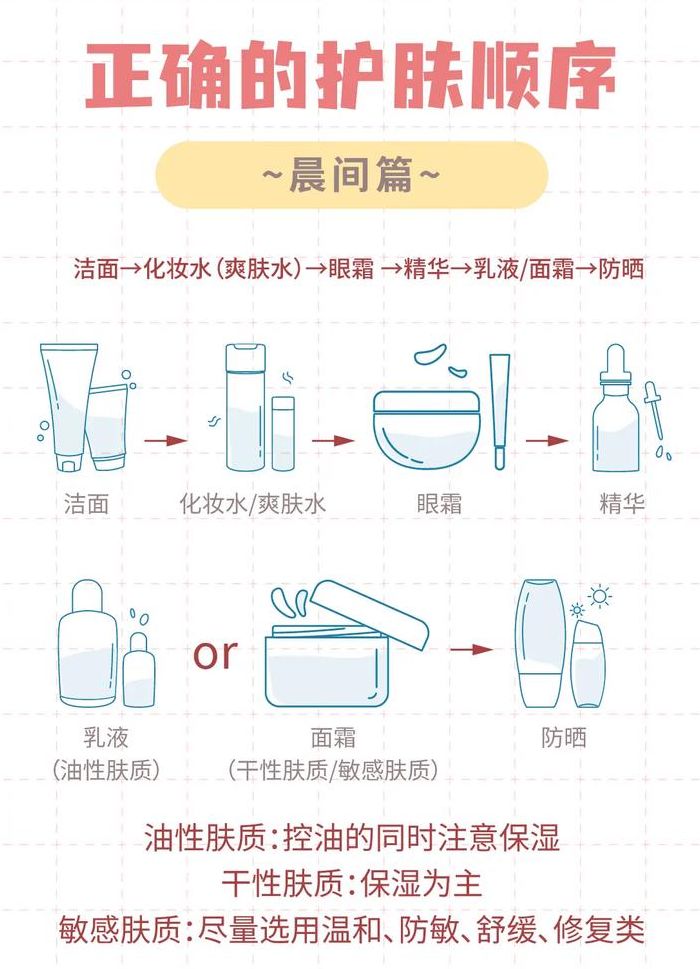 正确的护肤顺序

~晨间篇~

洁面→化妆水(爽肤水)→眼霜 →精华→乳液/面霜→防晒

洁面

化妆水/爽肤水

眼霜

精华

乳液
(油性肤质)

or

面霜
(干性肤质/敏感肤质)

防晒

油性肤质:控油的同时注意保湿
干性肤质:保湿为主
敏感肤质:尽量选用温和、防敏、舒缓、修复类