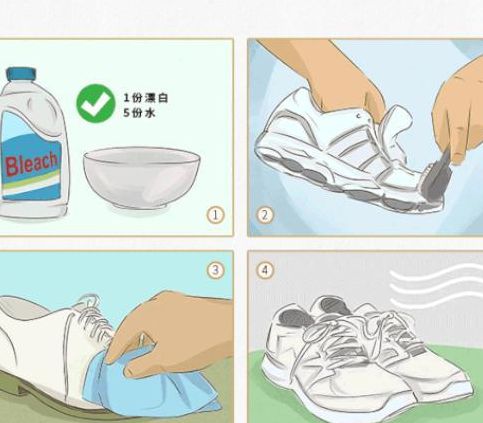 Bleach

1份漂白
5份水

①

②

③

④