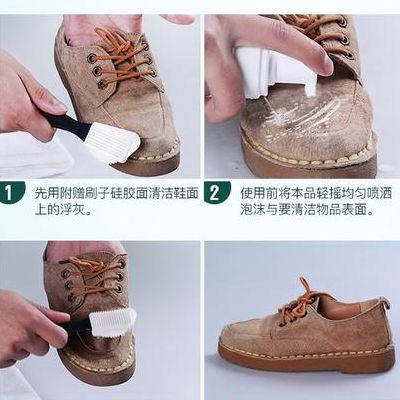 1 先用附赠刷子硅胶面清洁鞋面上的浮灰。

2 使用前将本品轻摇均匀喷洒泡沫与要清洁物品表面。