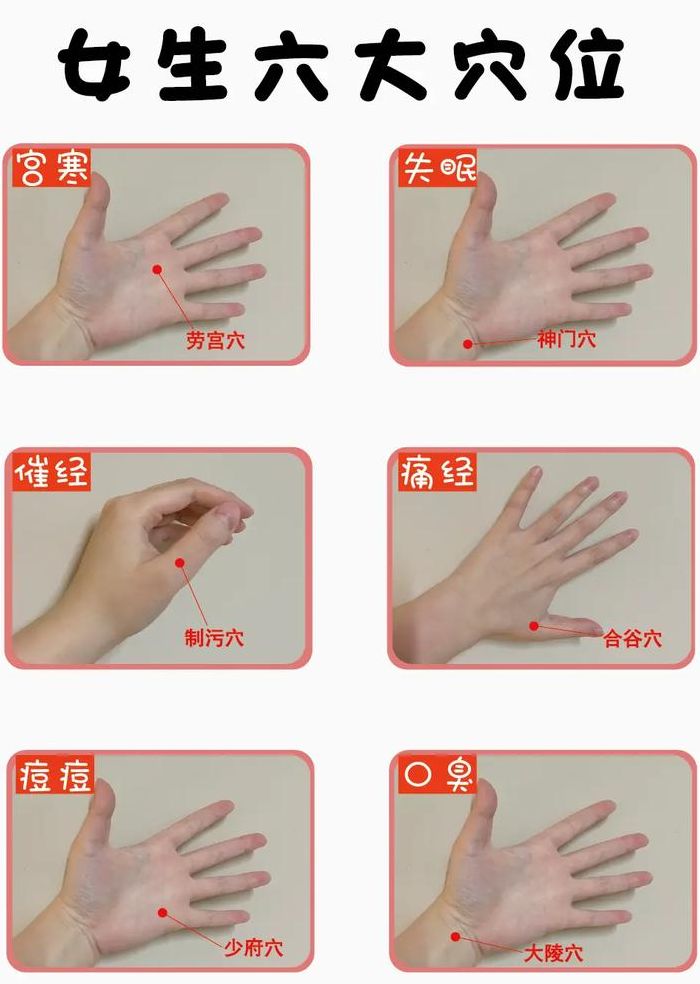 女生六大穴位

宫寒
劳宫穴

失眠
神门穴

催经
制污穴

痛经
合谷穴

痘痘
少府穴

口臭
大陵穴