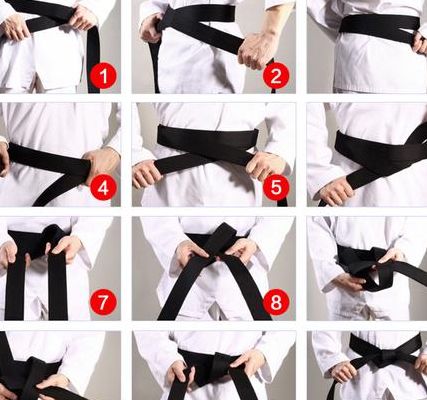 1
2
4
5
7
8