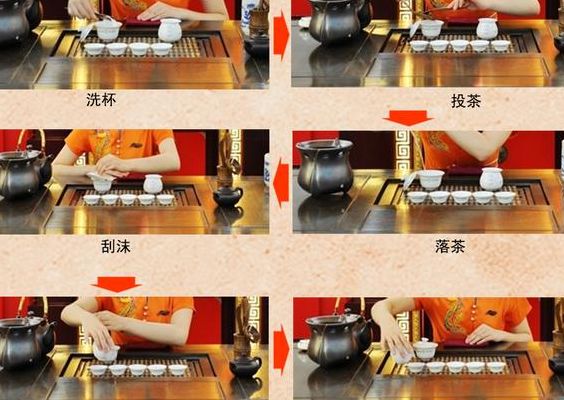 洗杯

投茶

刮沫

落茶