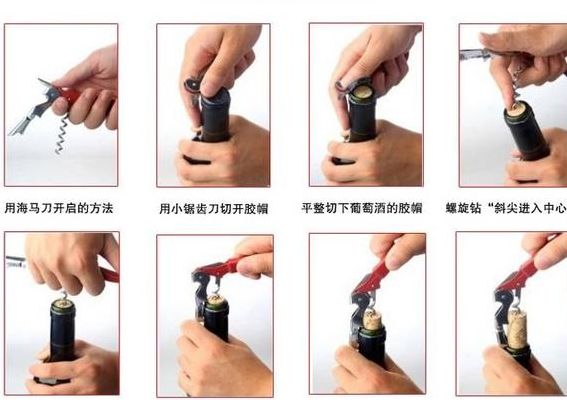 用海马刀开启的方法

用小锯齿刀切开胶帽

平整切下葡萄酒的胶帽

螺旋钻“斜尖进入中心