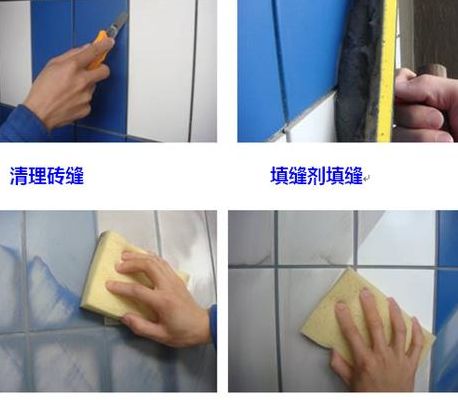 清理砖缝

填缝剂填缝