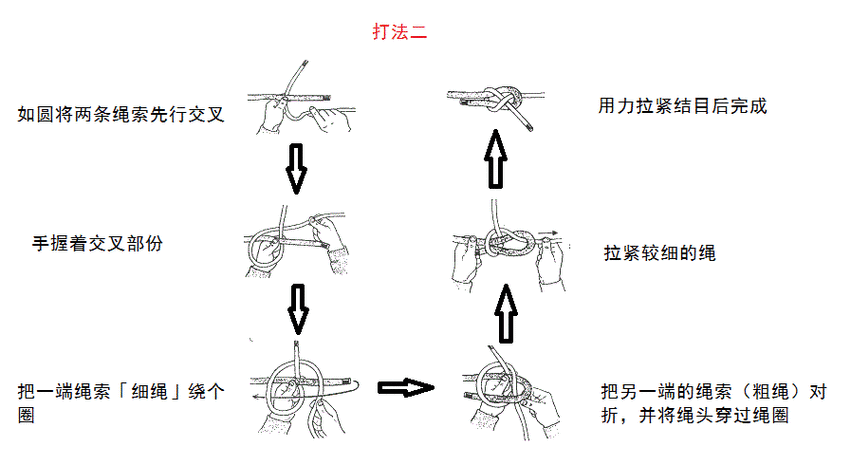 打法二

如圆将两条绳索先行交叉

手握着交叉部份

把一端绳索「细绳」绕个圈

把另一端的绳索（粗绳）对折，并将绳头穿过绳圈

拉紧较细的绳

用力拉紧结目后完成