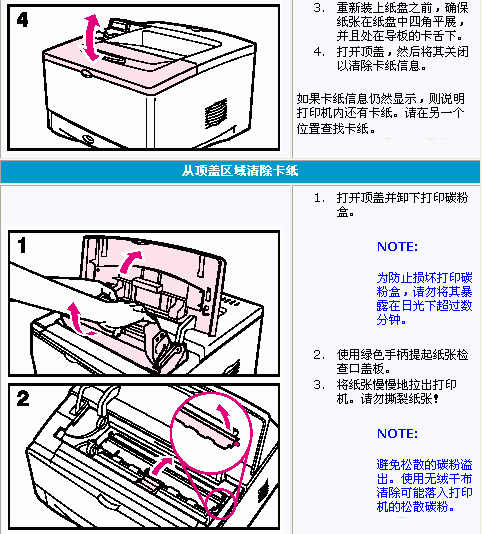 4

3. 重新装上纸盘之前，确保纸张在纸盘中四角平展，并且处在导板的卡舌下。

4. 打开顶盖，然后将其关闭以清除卡纸信息。

如果卡纸信息仍然显示，则说明打印机内还有卡纸。请在另一个位置查找卡纸。

从顶盖区域清除卡纸

1

2

1. 打开顶盖并卸下打印碳粉盒。

NOTE:

为防止损坏打印碳粉盒，请勿将其暴露在日光下超过数分钟。

2. 使用绿色手柄提起纸张检查口盖板。

3. 将纸张慢慢地拉出打印机。请勿撕裂纸张！

NOTE:

避免松散的碳粉溢出。使用无绒干布清除可能落入打印机的松散碳粉。