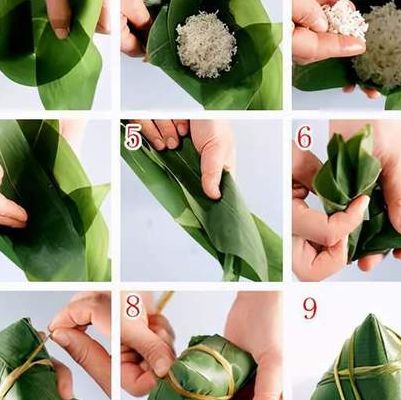 5

6

8

9